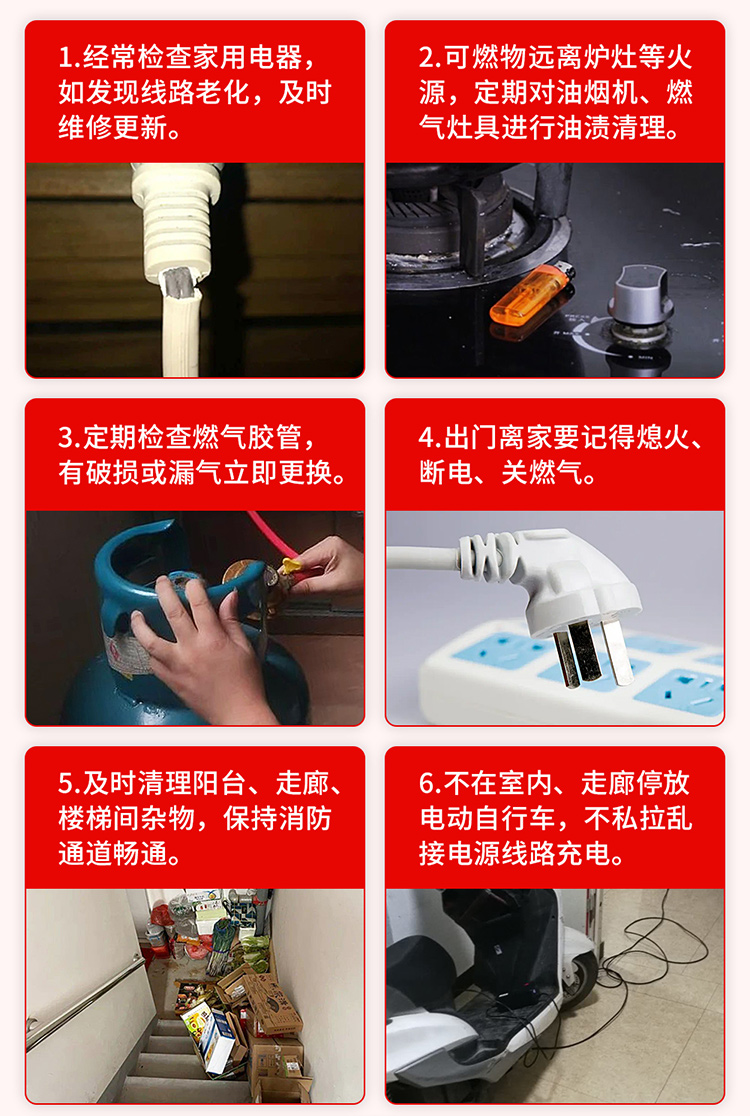 1.经常检查家用电器，如发现线路老化，及时维修更新。

2.可燃物远离炉灶等火源，定期对油烟机、燃气灶具进行油渍清理。

3.定期检查燃气胶管，有破损或漏气立即更换。

4.出门离家要记得熄火、断电、关燃气。

5.及时清理阳台、走廊、楼梯间杂物，保持消防通道畅通。

6.不在室内、走廊停放电动自行车，不私拉乱接电源线路充电。